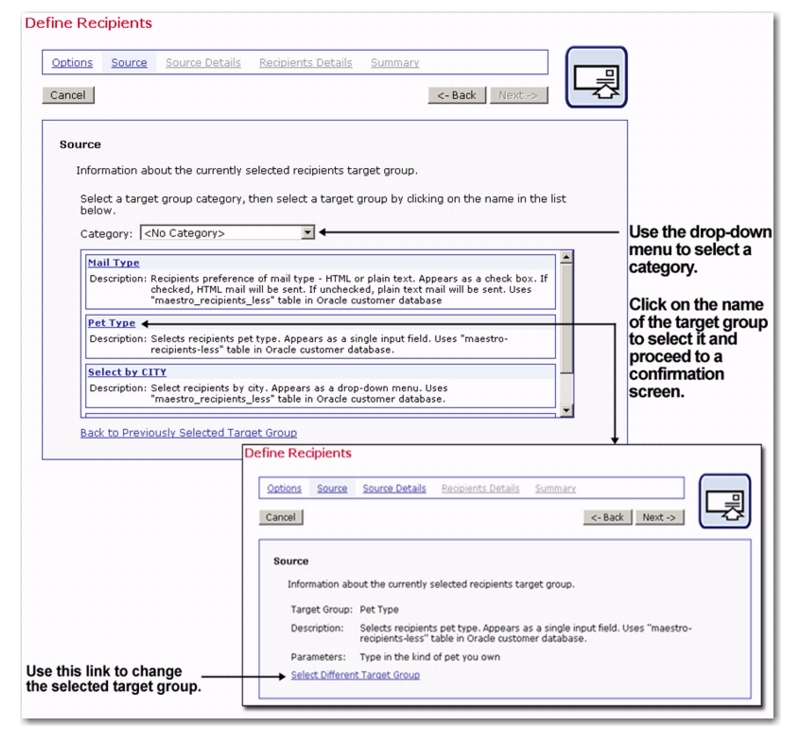 Define Recipients

Options Source Source Details Recipients Details Summary

Cancel

<- Back Next ->

Source

Information about the currently selected recipients target group.

Select a target group category, then select a target group by clicking on the name in the list below.

Category: <No Category>

Mail Type
Description: Recipients preference of mail type - HTML or plain text. Appears as a check box. If checked, HTML mail will be sent. If unchecked, plain text mail will be sent. Uses "maestro_recipients_less" table in Oracle customer database

Pet Type
Description: Selects recipients pet type. Appears as a single input field. Uses "maestro-recipients-less" table in Oracle customer database.

Select by CITY
Description: Select recipients by city. Appears as a drop-down menu. Uses "maestro_recipients_less" table in Oracle customer database.

Back to Previously Selected Target Group

Use the drop-down menu to select a category.

Click on the name of the target group to select it and proceed to a confirmation screen.

Define Recipients

Options Source Source Details Recipients Details Summary

Cancel

<- Back Next ->

Source

Information about the currently selected recipients target group.

Target Group: Pet Type

Description: Selects recipients pet type. Appears as a single input field. Uses "maestro-recipients-less" table in Oracle customer database.

Parameters: Type in the kind of pet you own

Select Different Target Group

Use this link to change the selected target group.